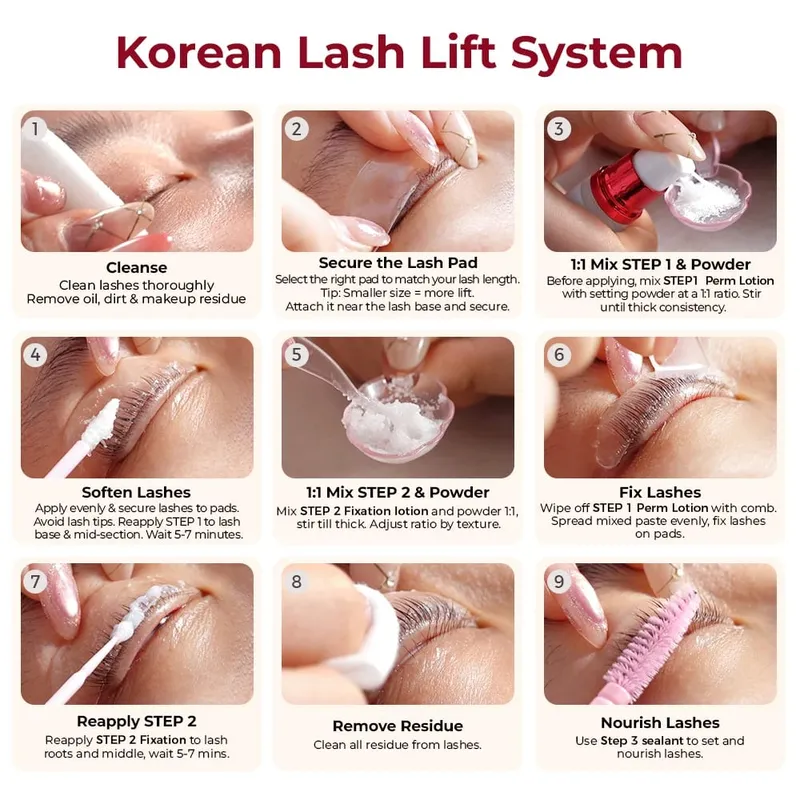 Korean Lash Lift System

1

Cleanse

Clean lashes thoroughly Remove oil, dirt & makeup residue

2

Secure the Lash Pad

Select the right pad to match your lash length. Tip: Smaller size = more lift. Attach it near the lash base and secure.

3

1:1 Mix STEP 1 & Powder

Before applying, mix STEP1 Perm Lotion with setting powder at a 1:1 ratio. Stir until thick consistency.

4

Soften Lashes

Apply evenly & secure lashes to pads. Avoid lash tips. Reapply STEP 1 to lash base & mid-section. Wait 5-7 minutes.

5

1:1 Mix STEP 2 & Powder

Mix STEP 2 Fixation lotion and powder 1:1, stir till thick. Adjust ratio by texture.

6

Fix Lashes

Wipe off STEP 1 Perm Lotion with comb. Spread mixed paste evenly, fix lashes on pads.

7

Reapply STEP 2

Reapply STEP 2 Fixation to lash roots and middle, wait 5-7 mins.

8

Remove Residue

Clean all residue from lashes.

9

Nourish Lashes

Use Step 3 sealant to set and nourish lashes.